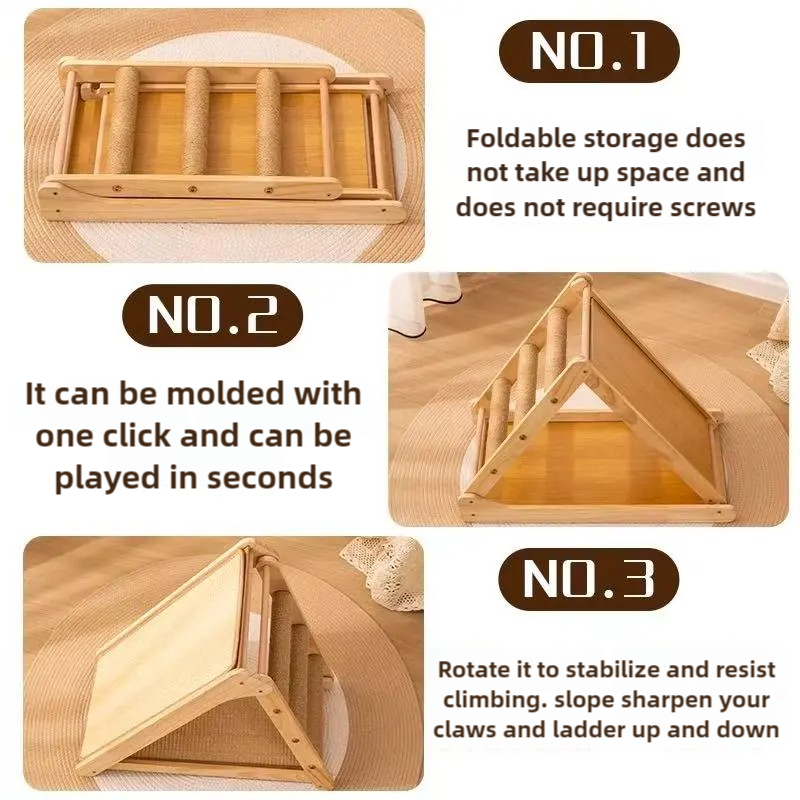 NO.1

Foldable storage does not take up space and does not require screws

NO.2

It can be molded with one click and can be played in seconds

NO.3

Rotate it to stabilize and resist climbing. slope sharpen your claws and ladder up and down